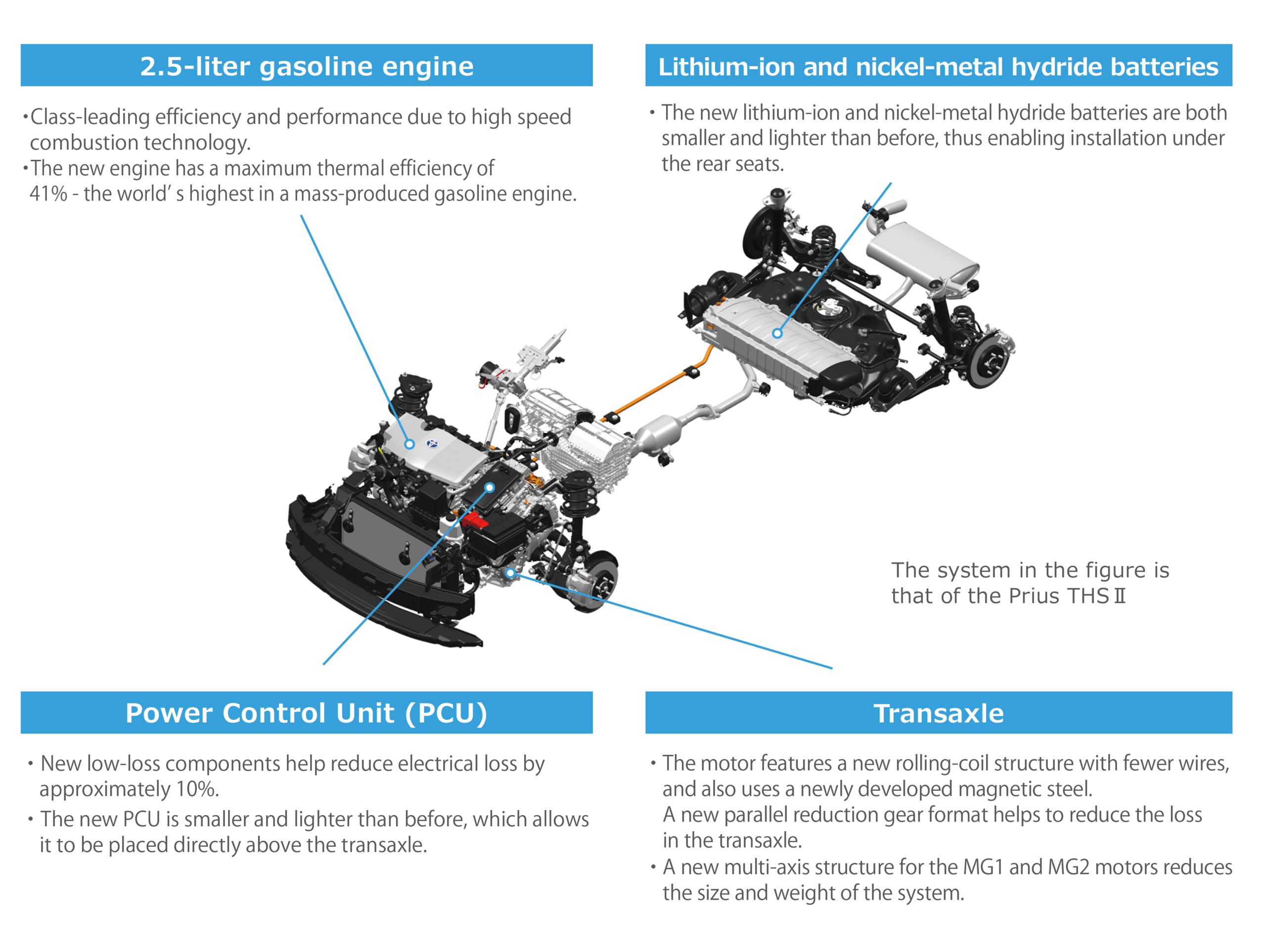 2.5-liter gasoline engine

•Class-leading efficiency and performance due to high speed combustion technology.
•The new engine has a maximum thermal efficiency of 41% - the world' s highest in a mass-produced gasoline engine.

Lithium-ion and nickel-metal hydride batteries

• The new lithium-ion and nickel-metal hydride batteries are both smaller and lighter than before, thus enabling installation under the rear seats.

The system in the figure is that of the Prius THS Ⅱ

Power Control Unit (PCU)

• New low-loss components help reduce electrical loss by approximately 10%.
• The new PCU is smaller and lighter than before, which allows it to be placed directly above the transaxle.

Transaxle

• The motor features a new rolling-coil structure with fewer wires, and also uses a newly developed magnetic steel. A new parallel reduction gear format helps to reduce the loss in the transaxle.
• A new multi-axis structure for the MG1 and MG2 motors reduces the size and weight of the system.